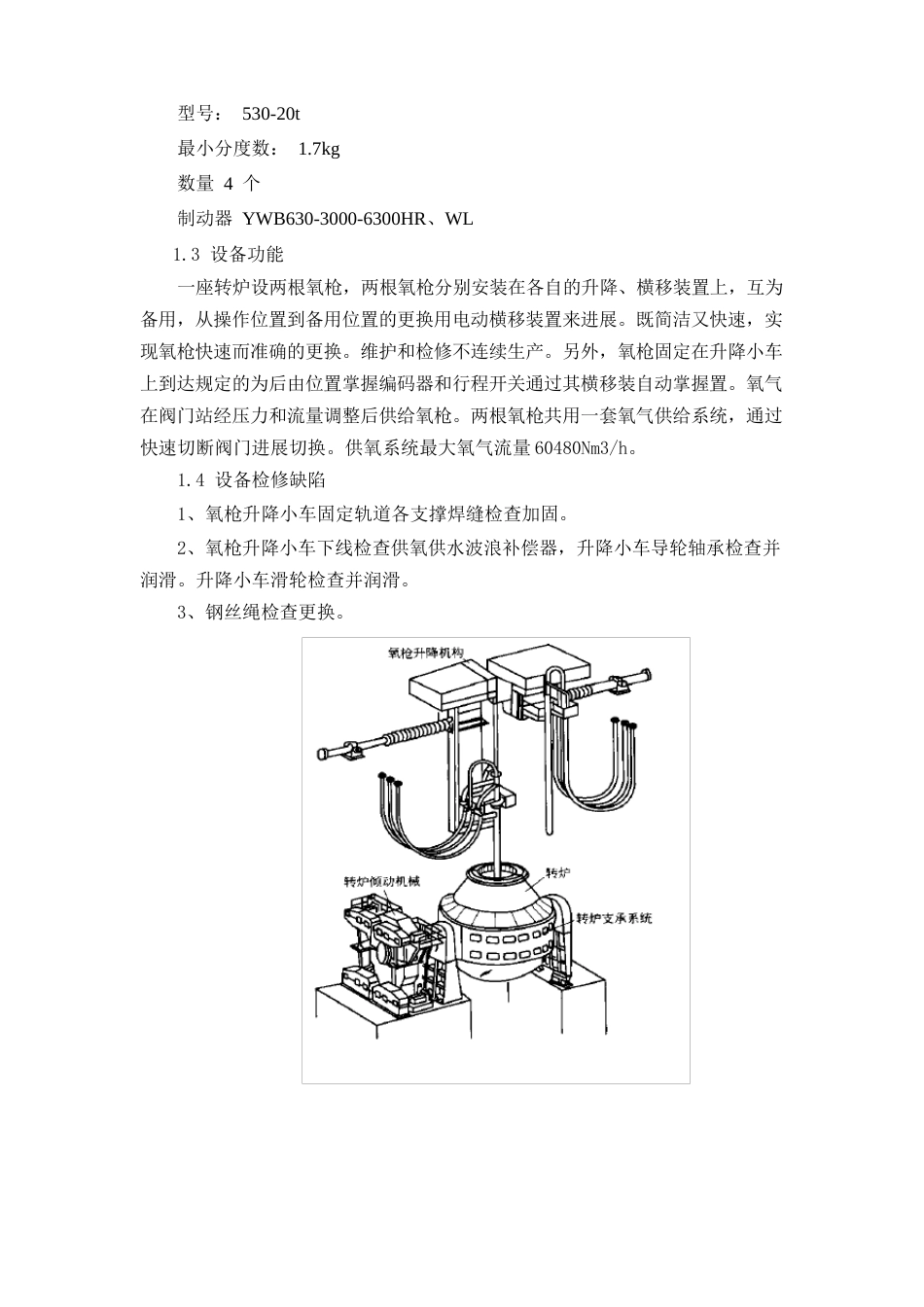 型号： 530-20t

最小分度数： 1.7kg

数量 4 个

制动器 YWB630-3000-6300HR、WL

1.3 设备功能

一座转炉设两根氧枪，两根氧枪分别安装在各自的升降、横移装置上，互为备用，从操作位置到备用位置的更换用电动横移装置来进展。既简洁又快速，实现氧枪快速而准确的更换。维护和检修不连续生产。另外，氧枪固定在升降小车上到达规定的为后由位置掌握编码器和行程开关通过其横移装自动掌握置。氧气在阀门站经压力和流量调整后供给氧枪。两根氧枪共用一套氧气供给系统，通过快速切断阀门进展切换。供氧系统最大氧气流量 60480Nm3/h。

1.4 设备检修缺陷

1、氧枪升降小车固定轨道各支撑焊缝检查加固。

2、氧枪升降小车下线检查供氧供水波浪补偿器，升降小车导轮轴承检查并润滑。升降小车滑轮检查并润滑。

3、钢丝绳检查更换。

氧枪升降机构

转炉

转炉倾动机械

转炉支承系统