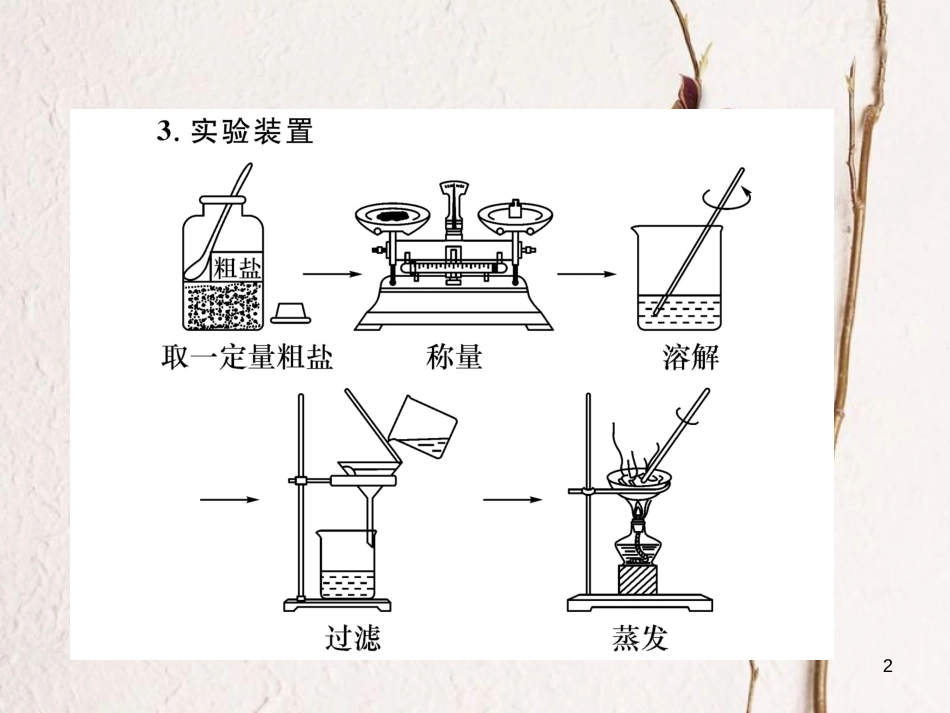 3. 实验装置

粗盐

取一定量粗盐

称量

溶解

过滤

蒸发

2