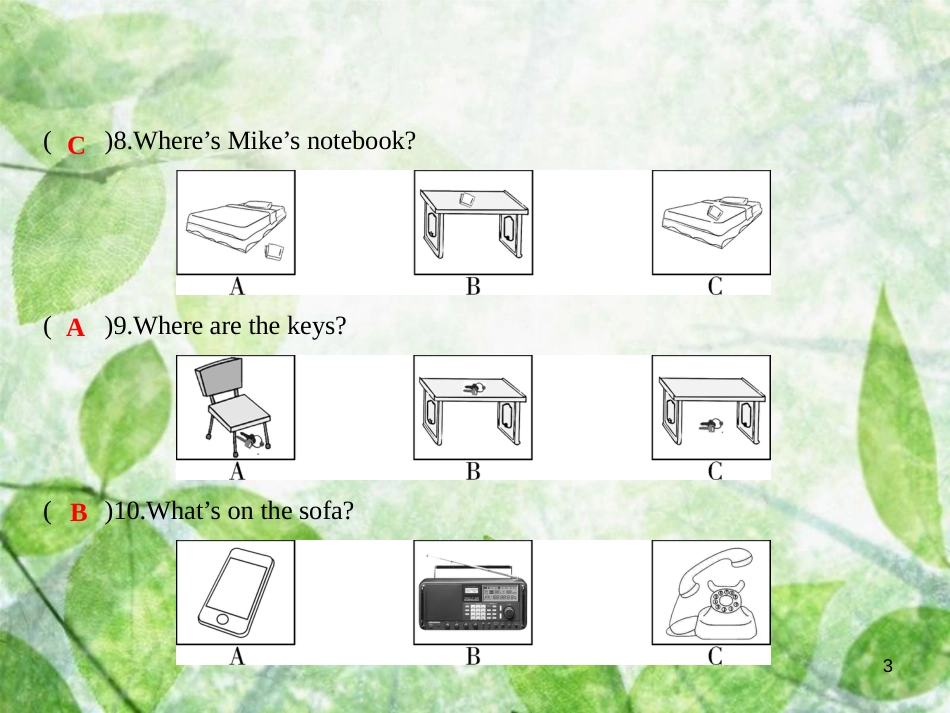 ( C )8.Where’s Mike’s notebook?

A B C

( A )9.Where are the keys?

A B C

( B )10.What’s on the sofa?

A B C

3