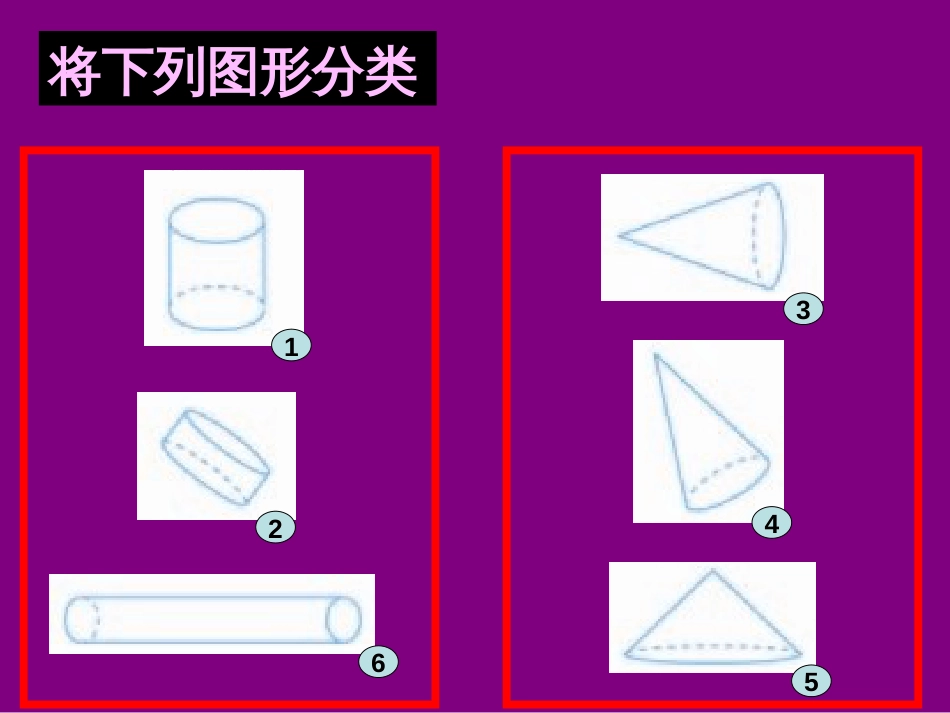 将下列图形分类

1

2

6

3

4

5