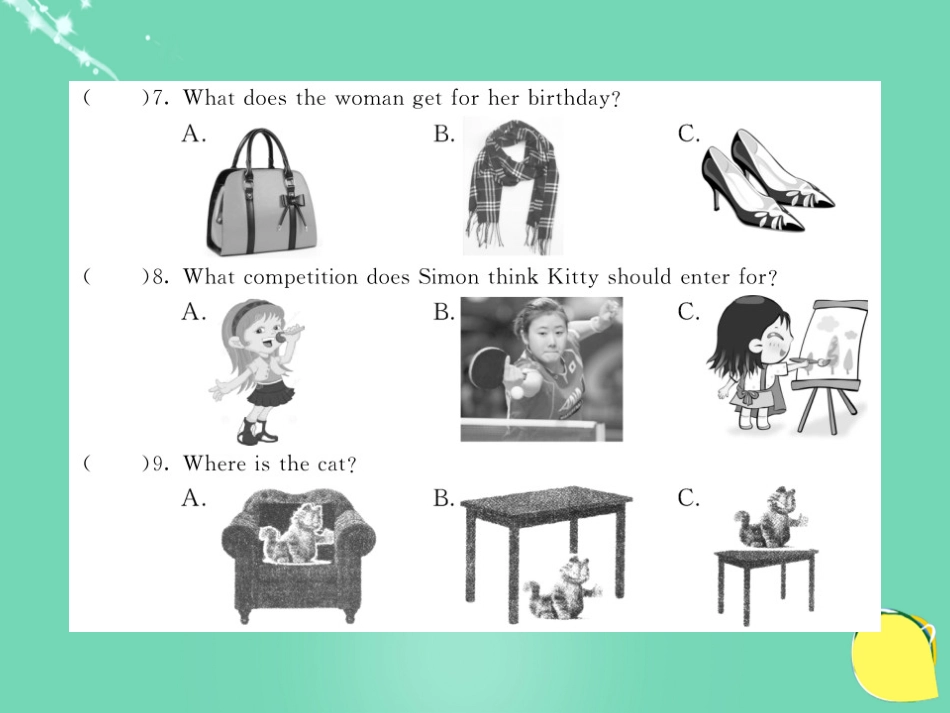 (　　)7. What does the woman get for her birthday?

A.

B.

C.

(　　)8. What competition does Simon think Kitty should enter for?

A.

B.

C.

(　　)9. Where is the cat?

A.

B.

C.