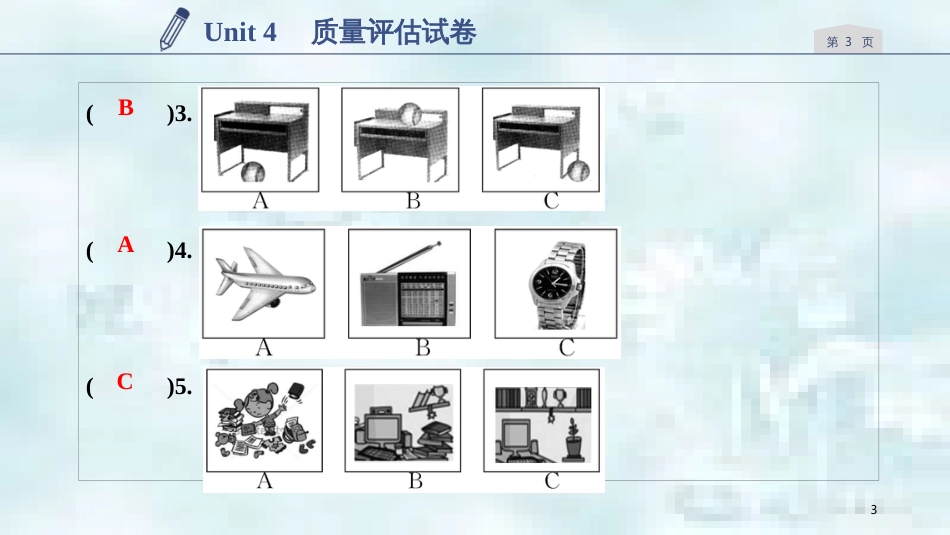 Unit 4　质量评估试卷

第 3 页

( B )3.

A B C

( A )4.

A B C

( C )5.

A B C

3