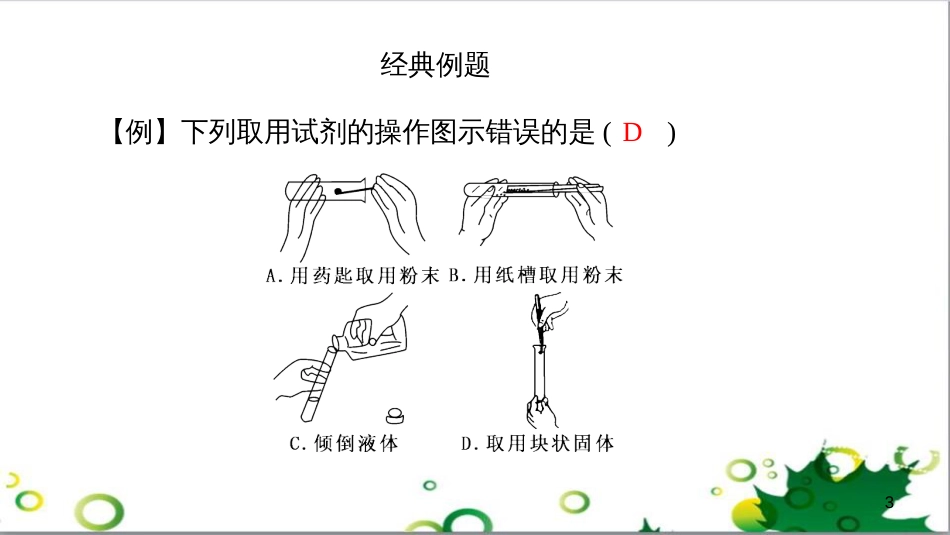 经典例题

【例】下列取用试剂的操作图示错误的是（ D ）

A. 用药匙取用粉末 B. 用纸槽取用粉末

C. 倾倒液体 D. 取用块状固体

3