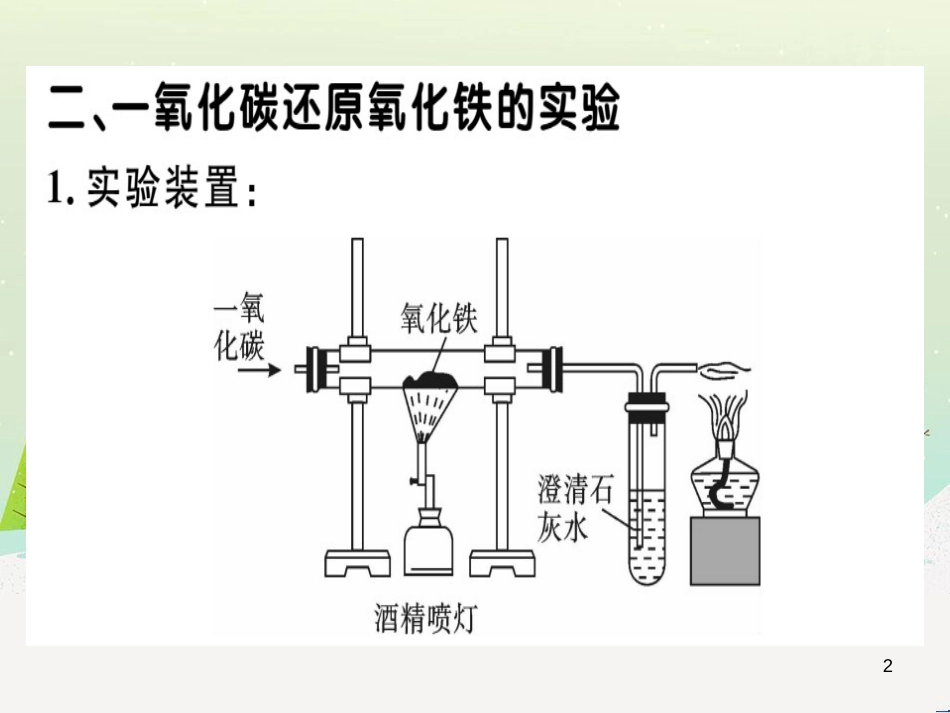 二、一氧化碳还原氧化铁的实验

1. 实验装置：

一氧化碳

氧化铁

澄清石灰水

酒精喷灯

2