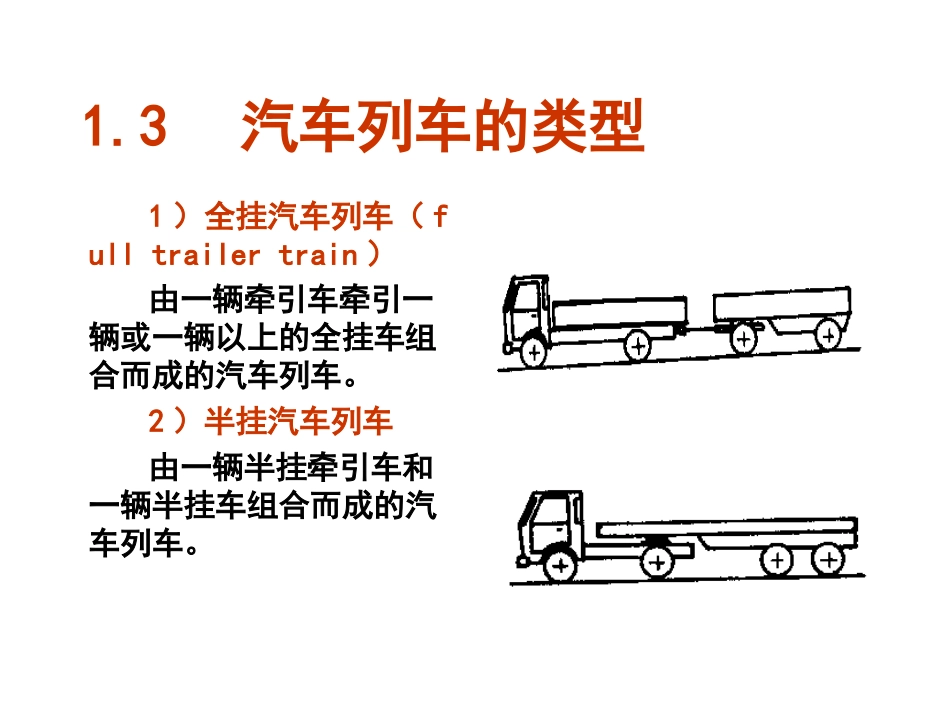 1.3 汽车列车的类型

1）全挂汽车列车（full trailer train）

由一辆牵引车牵引一辆或一辆以上的全挂车组合而成的汽车列车。

2）半挂汽车列车

由一辆半挂牵引车和一辆半挂车组合而成的汽车列车。