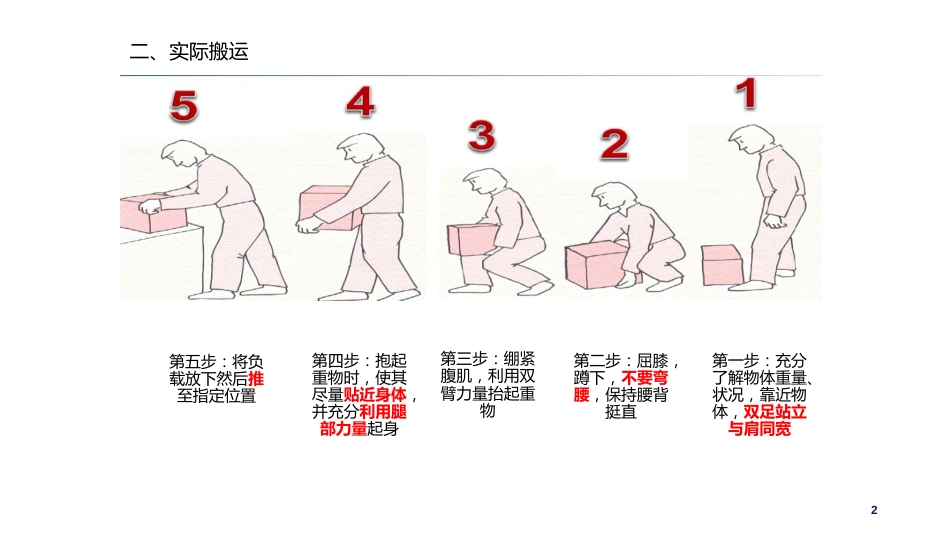 二、实际搬运

5

4

3

2

1

第五步：将负载放下然后推至指定位置

第四步：抱起重物时，使其尽量贴近身体，并充分利用腿部力量起身

第三步：绷紧腹肌，利用双臂力量抬起重物

第二步：屈膝，蹲下，不要弯腰，保持腰背挺直

第一步：充分了解物体重量、状况，靠近物体，双足站立与肩同宽

2