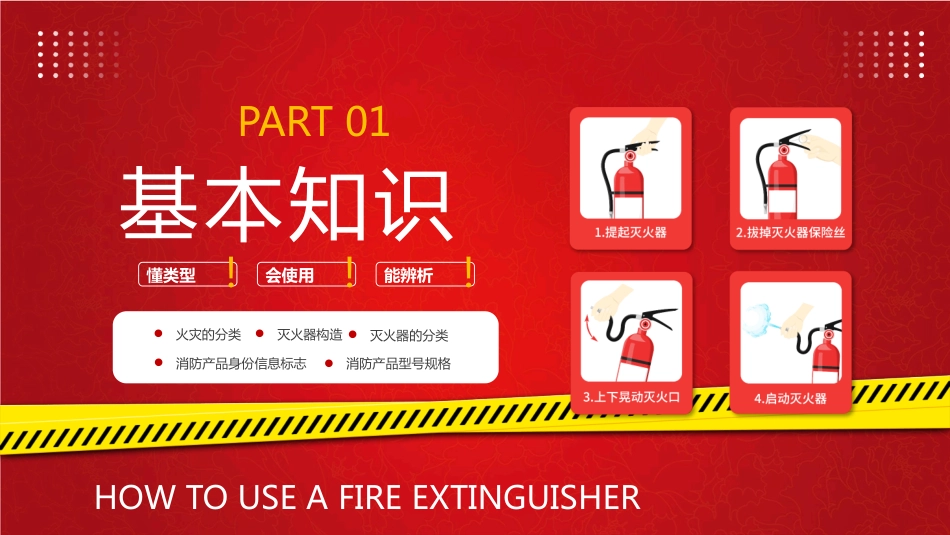 PART 01

基本知识

懂类型 ! 会使用 ! 能辨析 !

火灾的分类 灭火器构造 灭火器的分类
消防产品身份信息标志 消防产品型号规格

1.提起灭火器
2.拔掉灭火器保险丝
3.上下晃动灭火口
4.启动灭火器

HOW TO USE A FIRE EXTINGUISHER